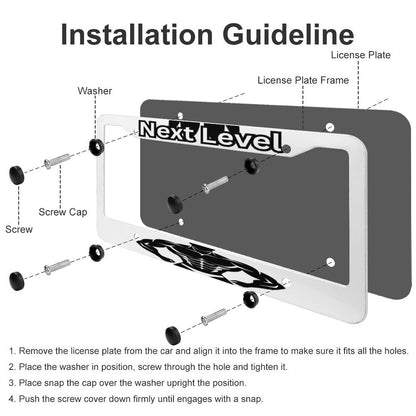 Installation Guideline

License Plate

License Plate Frame

Washer

Next Level

Screw Cap

Screw

1. Remove the license plate from the car and align it into the frame to make sure it fits all the holes.

2. Place the washer in position, screw through the hole and tighten it.

3. Place snap the cap over the washer upright the position.

4. Push the screw cover down firmly until engages with a snap.