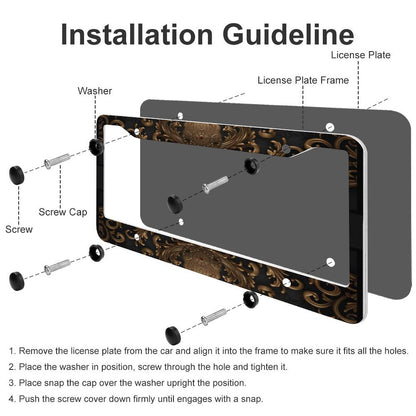 Installation Guideline

License Plate

License Plate Frame

Washer

Screw Cap

Screw

1. Remove the license plate from the car and align it into the frame to make sure it fits all the holes.

2. Place the washer in position, screw through the hole and tighten it.

3. Place snap the cap over the washer upright the position.

4. Push the screw cover down firmly until engages with a snap.