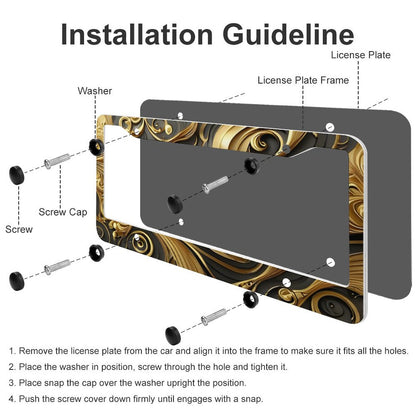 Installation Guideline

License Plate

License Plate Frame

Washer

Screw Cap

Screw

1. Remove the license plate from the car and align it into the frame to make sure it fits all the holes.

2. Place the washer in position, screw through the hole and tighten it.

3. Place snap the cap over the washer upright the position.

4. Push the screw cover down firmly until engages with a snap.