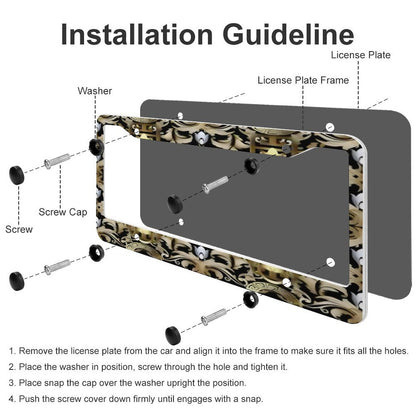 Installation Guideline

License Plate

License Plate Frame

Washer

Screw Cap

Screw

1. Remove the license plate from the car and align it into the frame to make sure it fits all the holes.

2. Place the washer in position, screw through the hole and tighten it.

3. Place snap the cap over the washer upright the position.

4. Push the screw cover down firmly until engages with a snap.