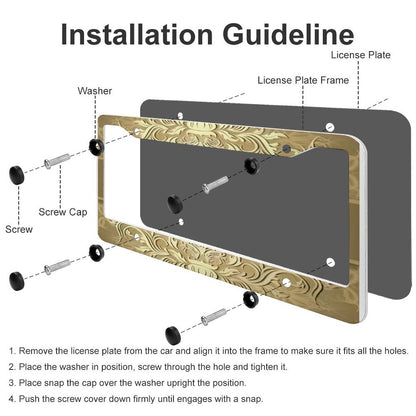 Installation Guideline

License Plate

License Plate Frame

Washer

Screw Cap

Screw

1. Remove the license plate from the car and align it into the frame to make sure it fits all the holes.

2. Place the washer in position, screw through the hole and tighten it.

3. Place snap the cap over the washer upright the position.

4. Push the screw cover down firmly until engages with a snap.