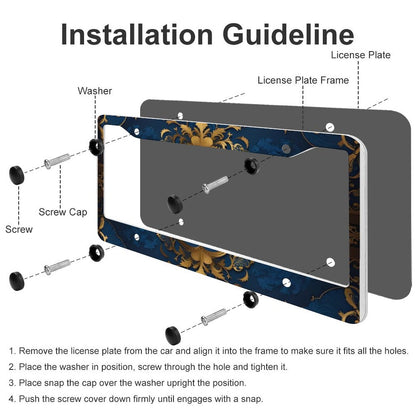 Installation Guideline

License Plate

License Plate Frame

Washer

Screw Cap

Screw

1. Remove the license plate from the car and align it into the frame to make sure it fits all the holes.

2. Place the washer in position, screw through the hole and tighten it.

3. Place snap the cap over the washer upright the position.

4. Push the screw cover down firmly until engages with a snap.