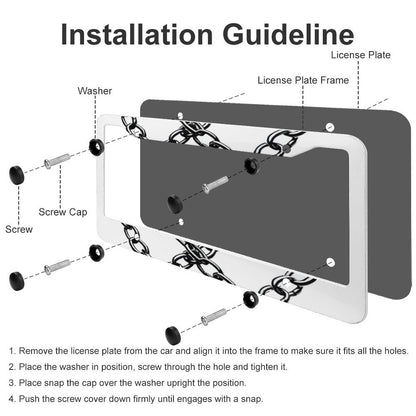 Installation Guideline

License Plate

License Plate Frame

Washer

Screw Cap

Screw

1. Remove the license plate from the car and align it into the frame to make sure it fits all the holes.

2. Place the washer in position, screw through the hole and tighten it.

3. Place snap the cap over the washer upright the position.

4. Push the screw cover down firmly until engages with a snap.