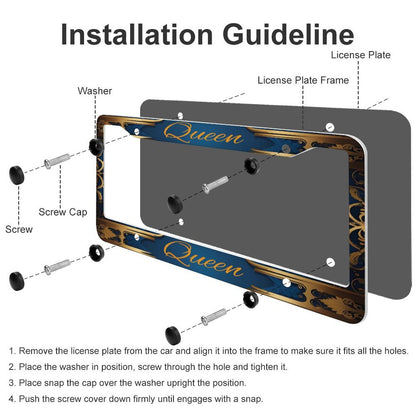 Installation Guideline

License Plate

License Plate Frame

Washer

Queen

Screw Cap

Screw

Queen

1. Remove the license plate from the car and align it into the frame to make sure it fits all the holes.

2. Place the washer in position, screw through the hole and tighten it.

3. Place snap the cap over the washer upright the position.

4. Push the screw cover down firmly until engages with a snap.