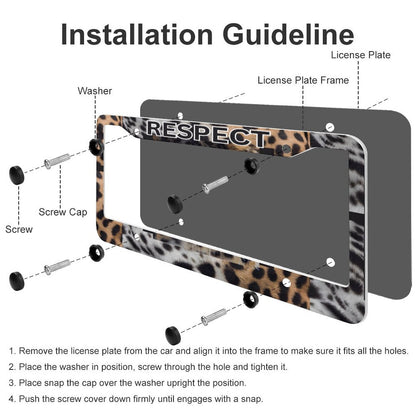 Installation Guideline

License Plate

License Plate Frame

Washer

RESPECT

Screw Cap

Screw

1. Remove the license plate from the car and align it into the frame to make sure it fits all the holes.

2. Place the washer in position, screw through the hole and tighten it.

3. Place snap the cap over the washer upright the position.

4. Push the screw cover down firmly until engages with a snap.