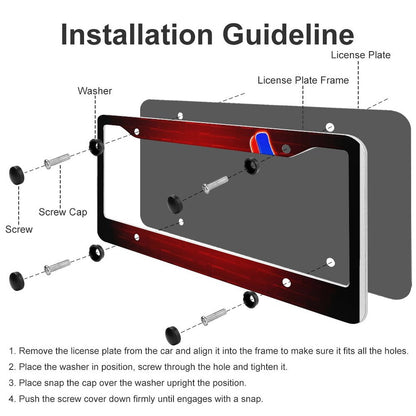 Installation Guideline

License Plate

License Plate Frame

Washer

Screw Cap

Screw

1. Remove the license plate from the car and align it into the frame to make sure it fits all the holes.

2. Place the washer in position, screw through the hole and tighten it.

3. Place snap the cap over the washer upright the position.

4. Push the screw cover down firmly until engages with a snap.