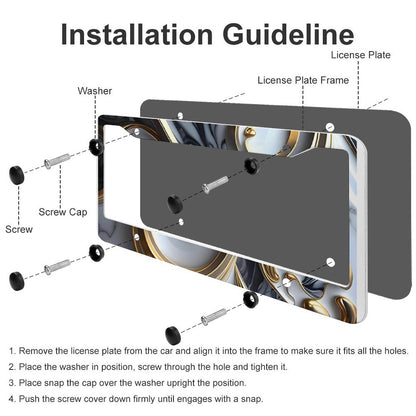 Installation Guideline

License Plate

License Plate Frame

Washer

Screw Cap

Screw

1. Remove the license plate from the car and align it into the frame to make sure it fits all the holes.

2. Place the washer in position, screw through the hole and tighten it.

3. Place snap the cap over the washer upright the position.

4. Push the screw cover down firmly until engages with a snap.