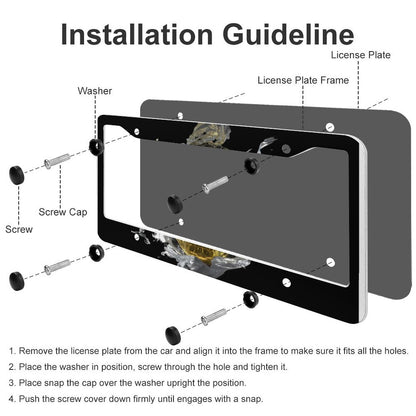 Installation Guideline

License Plate

License Plate Frame

Washer

Screw Cap

Screw

1. Remove the license plate from the car and align it into the frame to make sure it fits all the holes.

2. Place the washer in position, screw through the hole and tighten it.

3. Place snap the cap over the washer upright the position.

4. Push the screw cover down firmly until engages with a snap.