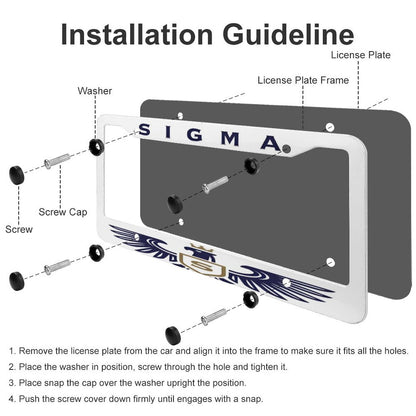 Installation Guideline

License Plate

License Plate Frame

Washer

SIGMA

Screw Cap

Screw

S

1. Remove the license plate from the car and align it into the frame to make sure it fits all the holes.

2. Place the washer in position, screw through the hole and tighten it.

3. Place snap the cap over the washer upright the position.

4. Push the screw cover down firmly until engages with a snap.